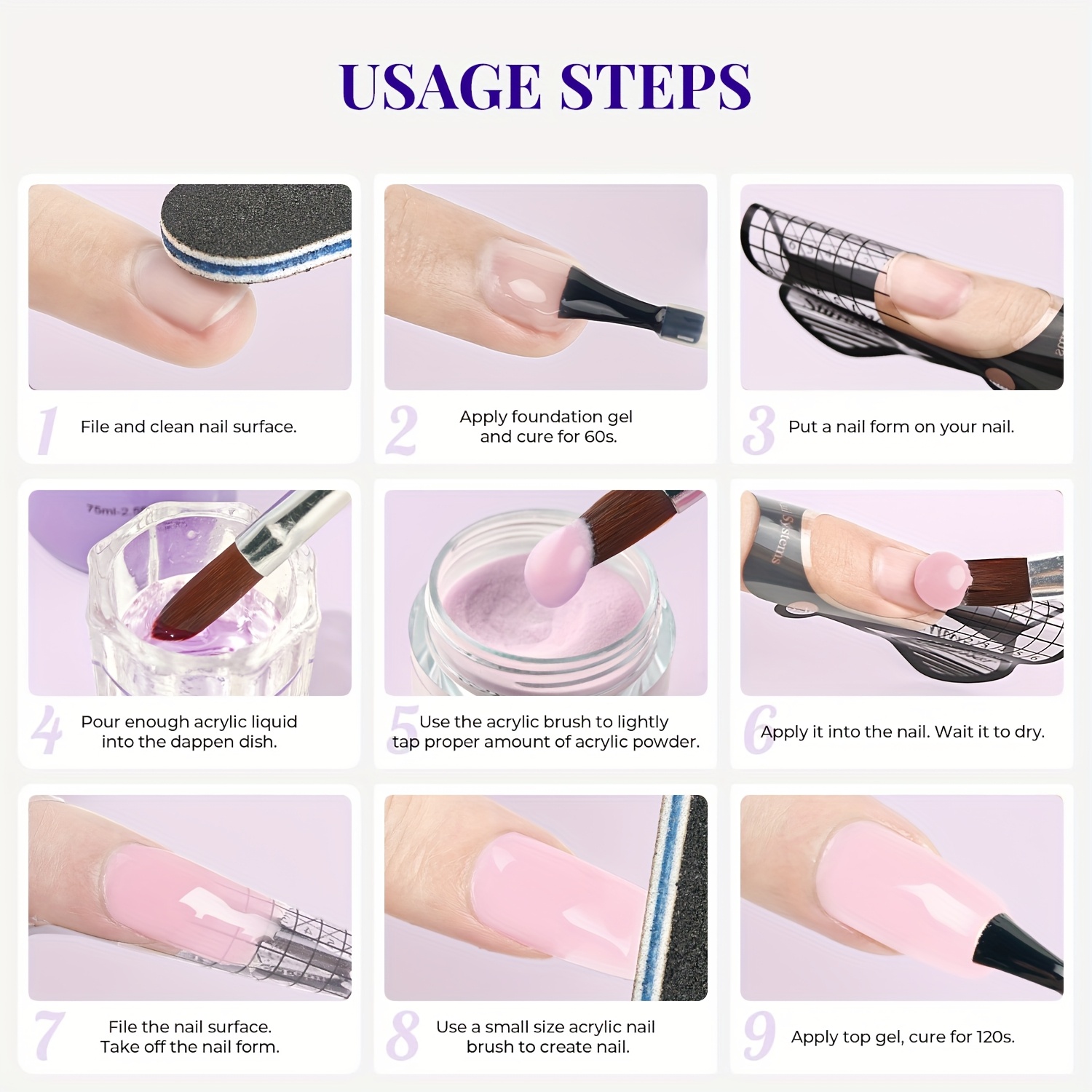 USAGE STEPS

1 File and clean nail surface.

2 Apply foundation gel and cure for 60s.

3 Put a nail form on your nail.

4 Pour enough acrylic liquid into the dappen dish.

5 Use the acrylic brush to lightly tap proper amount of acrylic powder.

6 Apply it into the nail. Wait it to dry.

7 File the nail surface. Take off the nail form.

8 Use a small size acrylic nail brush to create nail.

9 Apply top gel, cure for 120s.