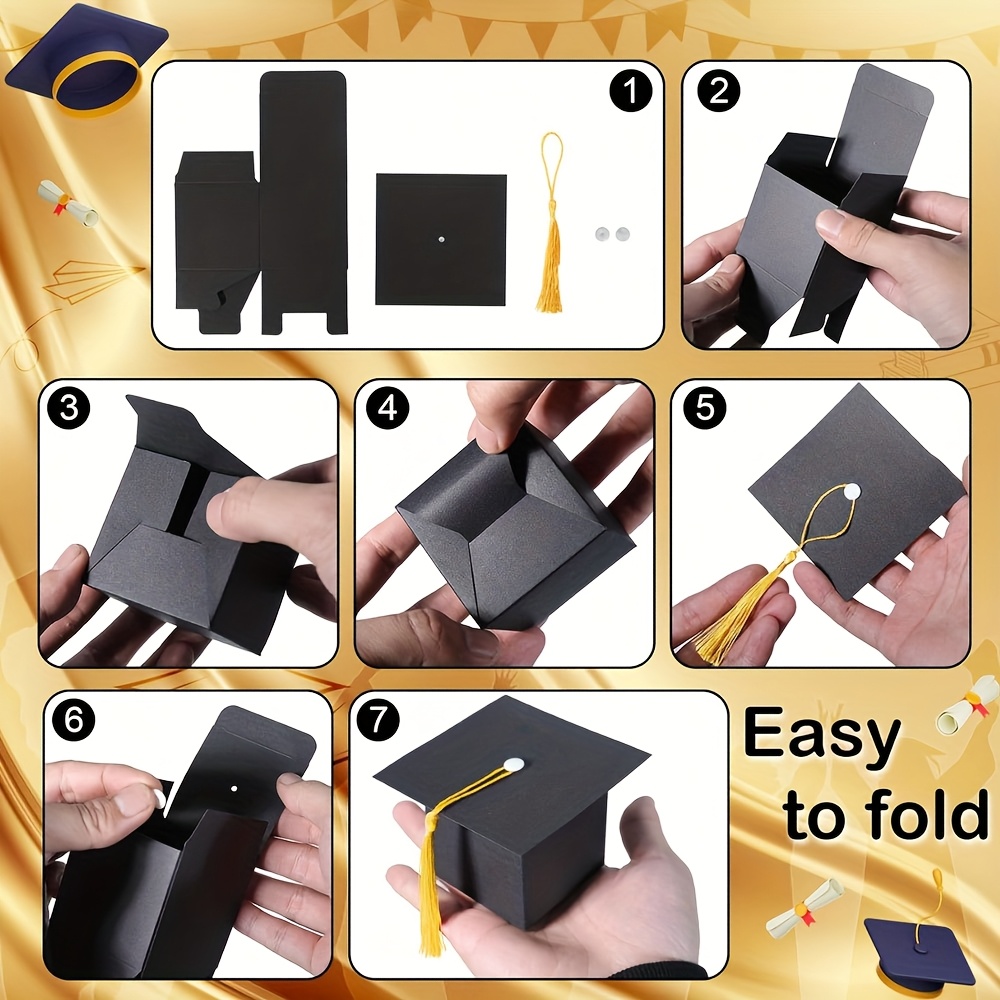 1

2

3

4

5

6

7

Easy
to fold