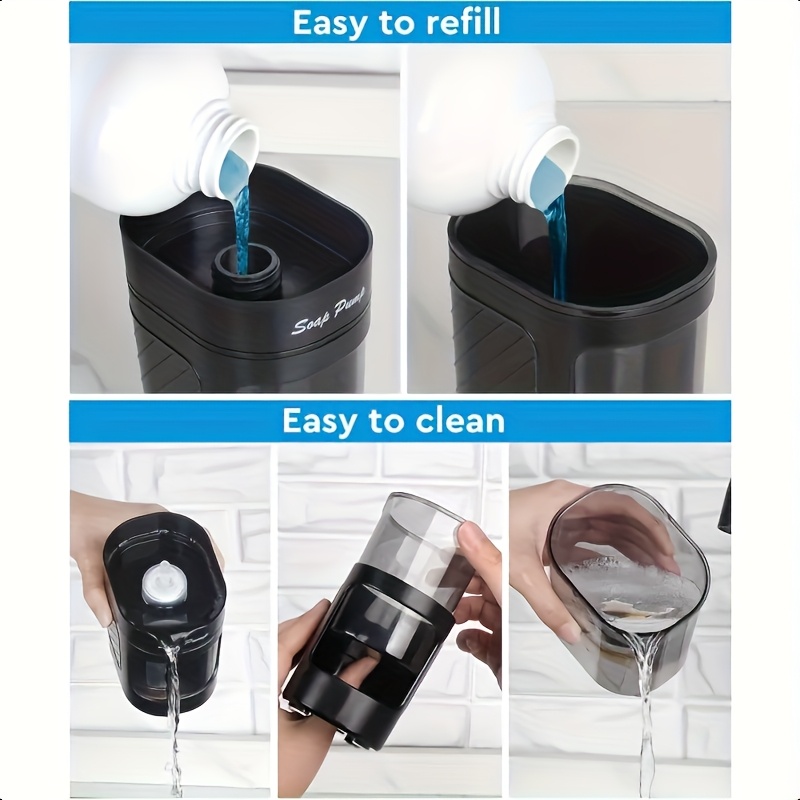 Easy to refill

Soap Pump

Easy to clean