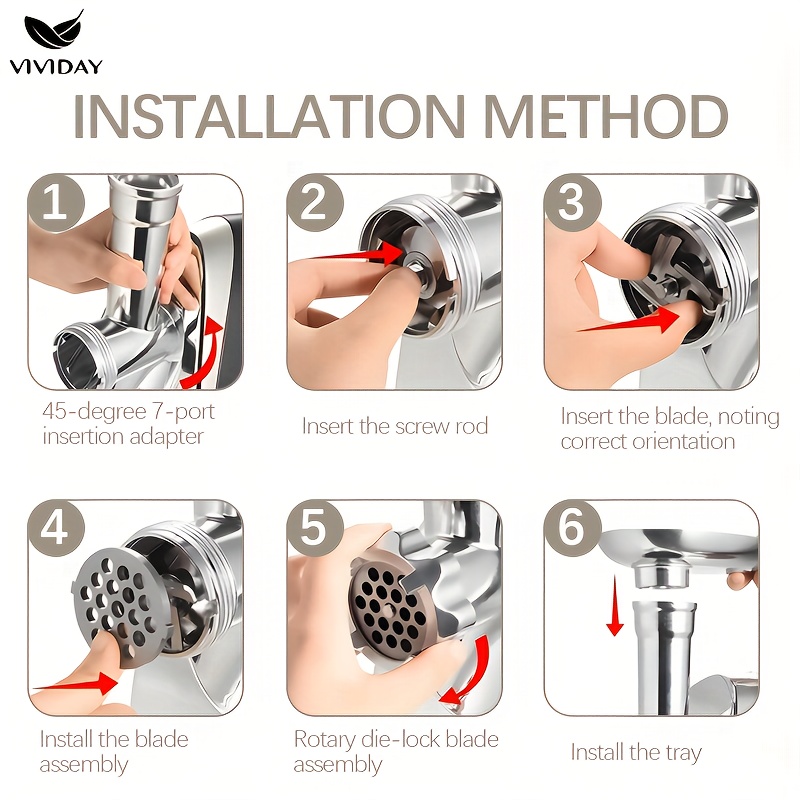 VIVIDAY

INSTALLATION METHOD

1

45-degree 7-port insertion adapter

2

Insert the screw rod

3

Insert the blade, noting correct orientation

4

Install the blade assembly

5

Rotary die-lock blade assembly

6

Install the tray